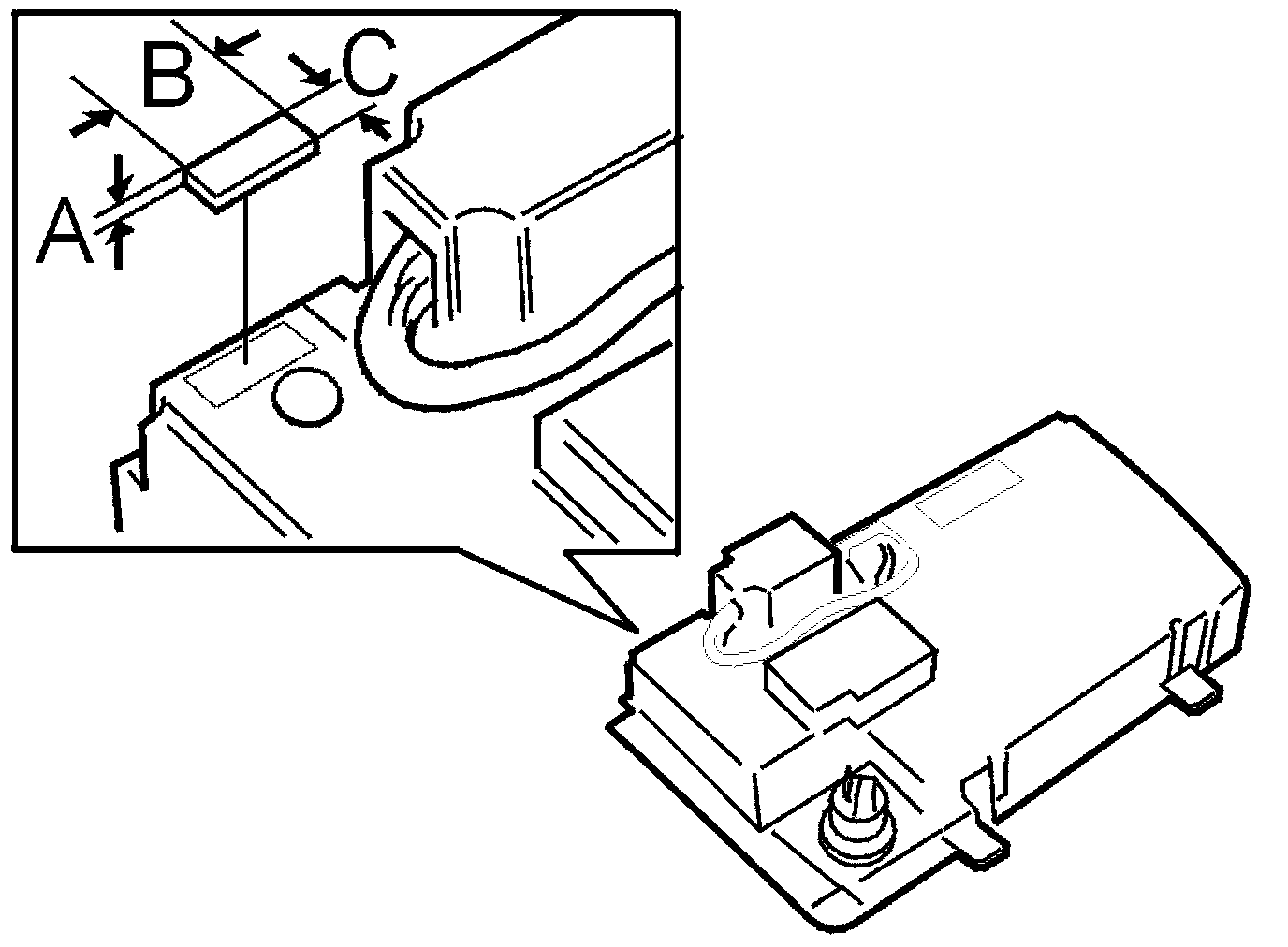 B
C
A