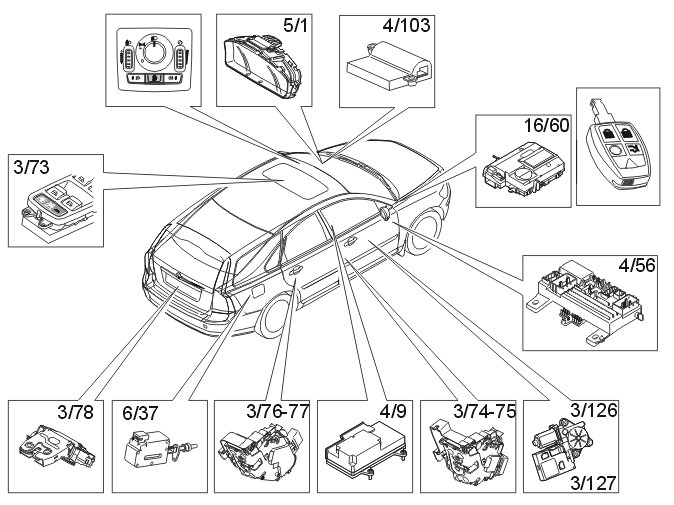 5/1

4/103

16/60

3/73

4/56

3/78

6/37

3/76-77

4/9

3/74-75

3/126

3/127