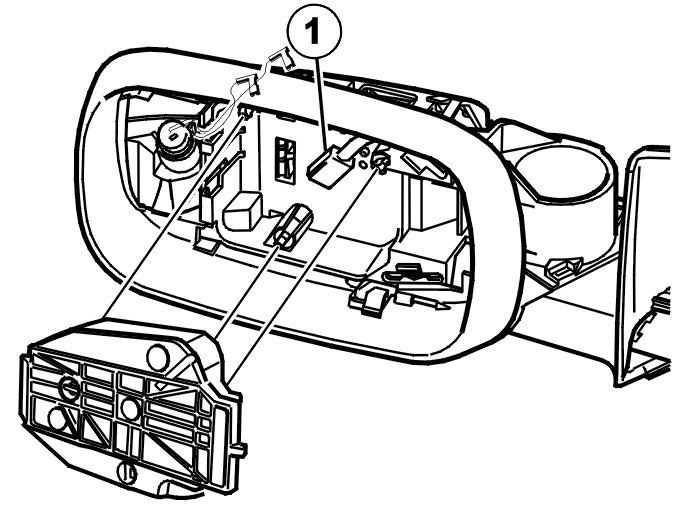 1