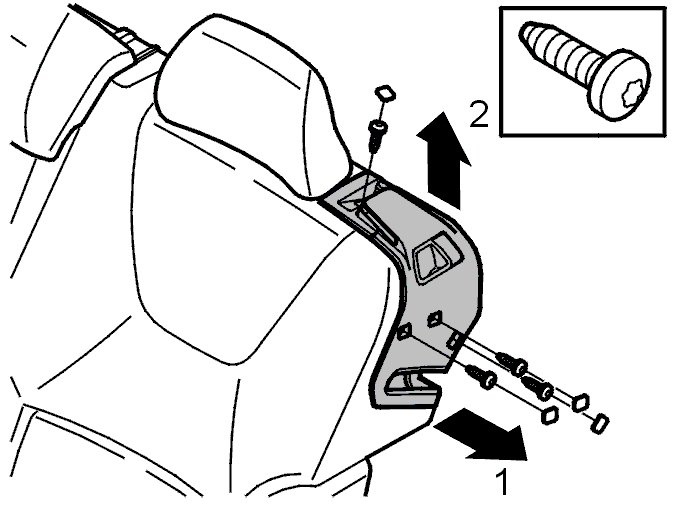 2

1