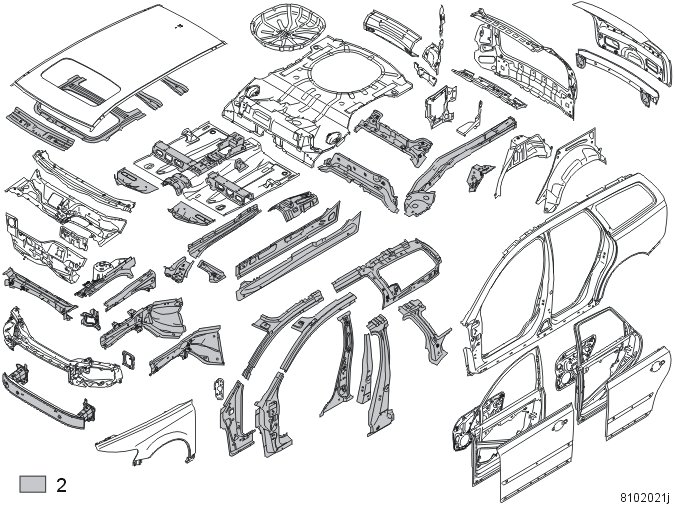 2

8102021j