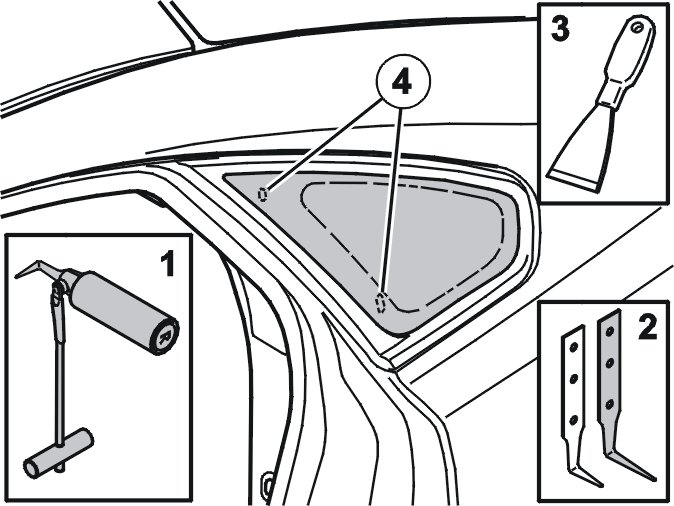 3
4
1
R
2