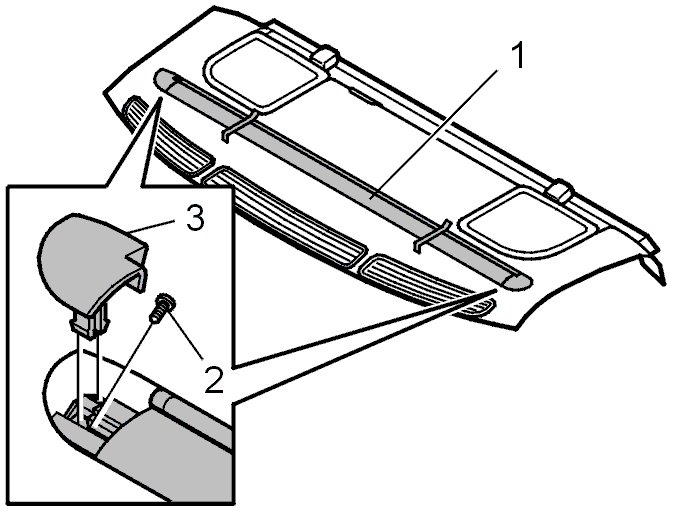 1
3
2