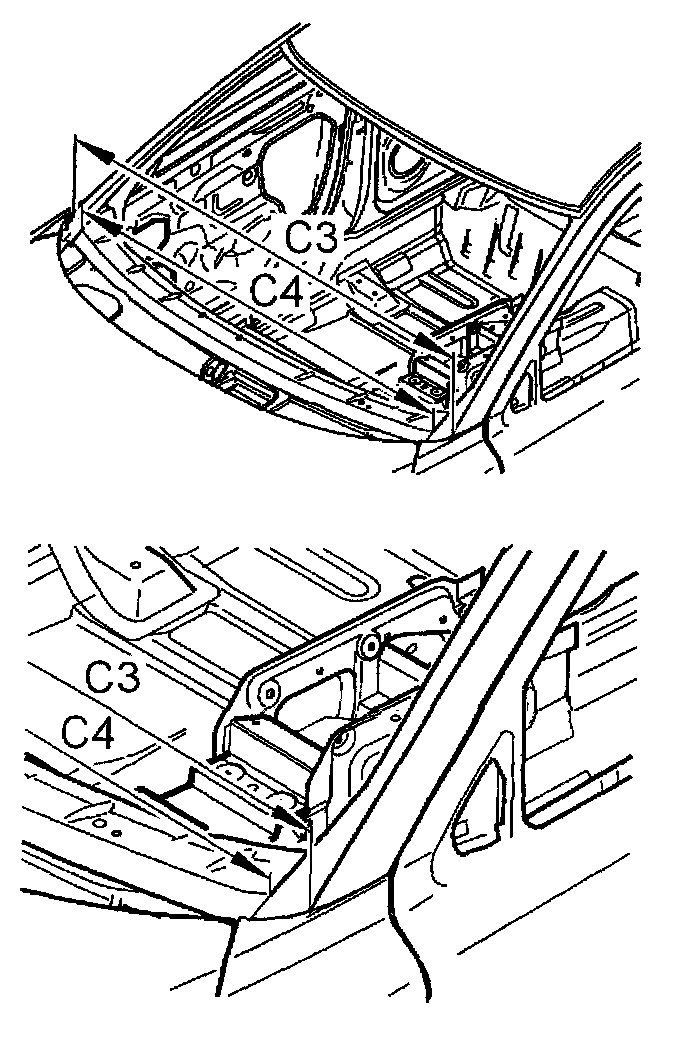 C3
C4

C3
C4