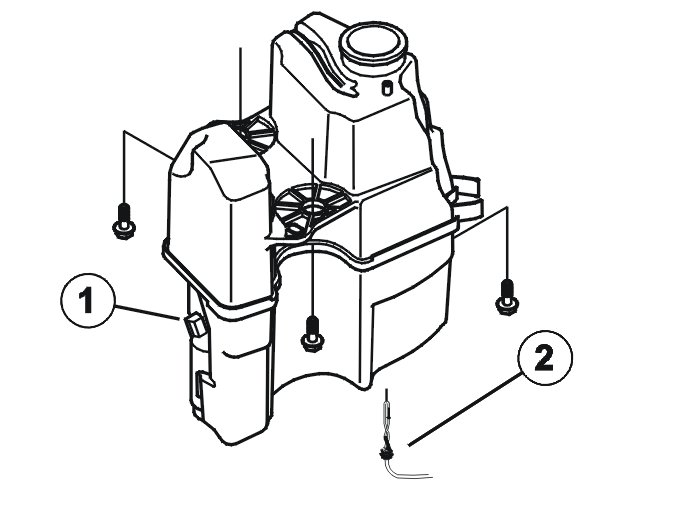 1

2