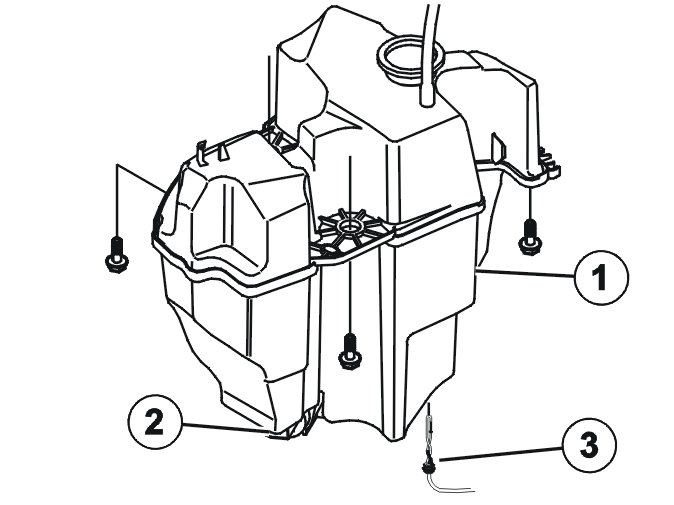 1
2
3