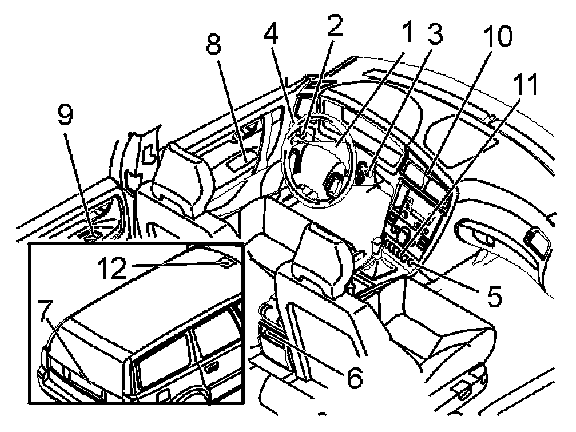 8
4
2
1
3
10
11
9
12
7
5
6