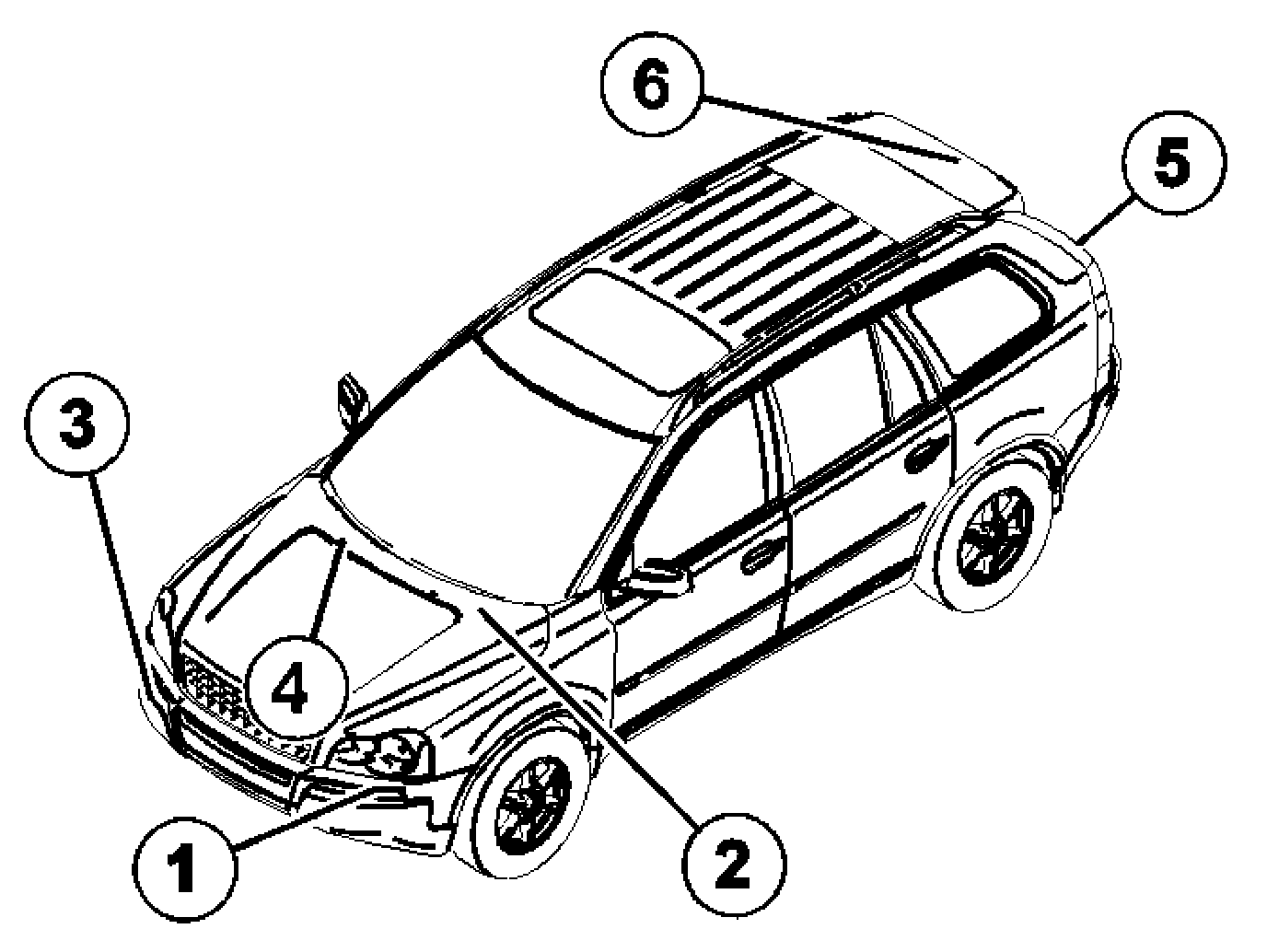 6
5
3
4
1
2