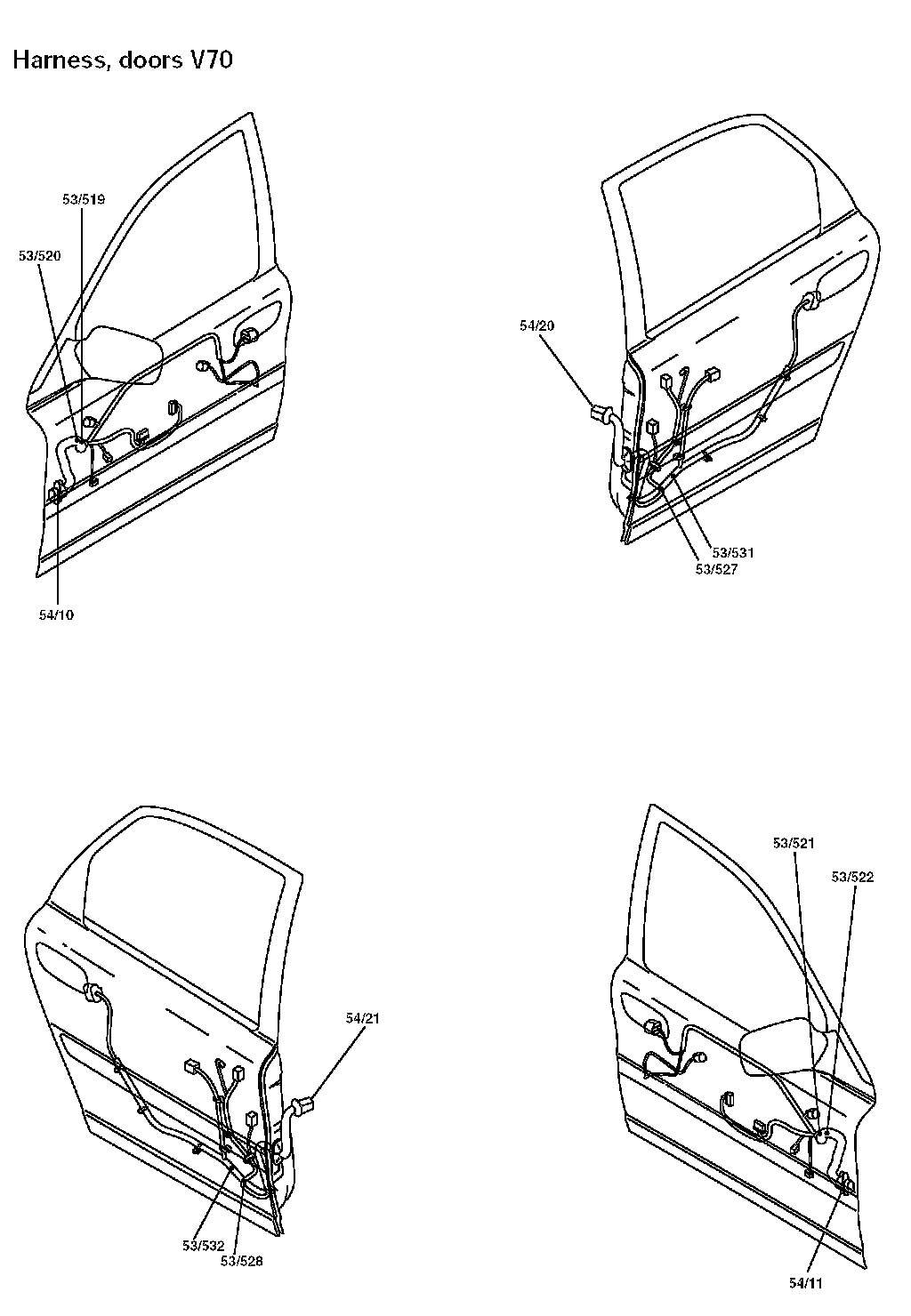 Harness, doors V70

53/519
53/520
54/10

54/20
53/531
53/527

54/21
53/532
53/528

53/521
53/522
54/11