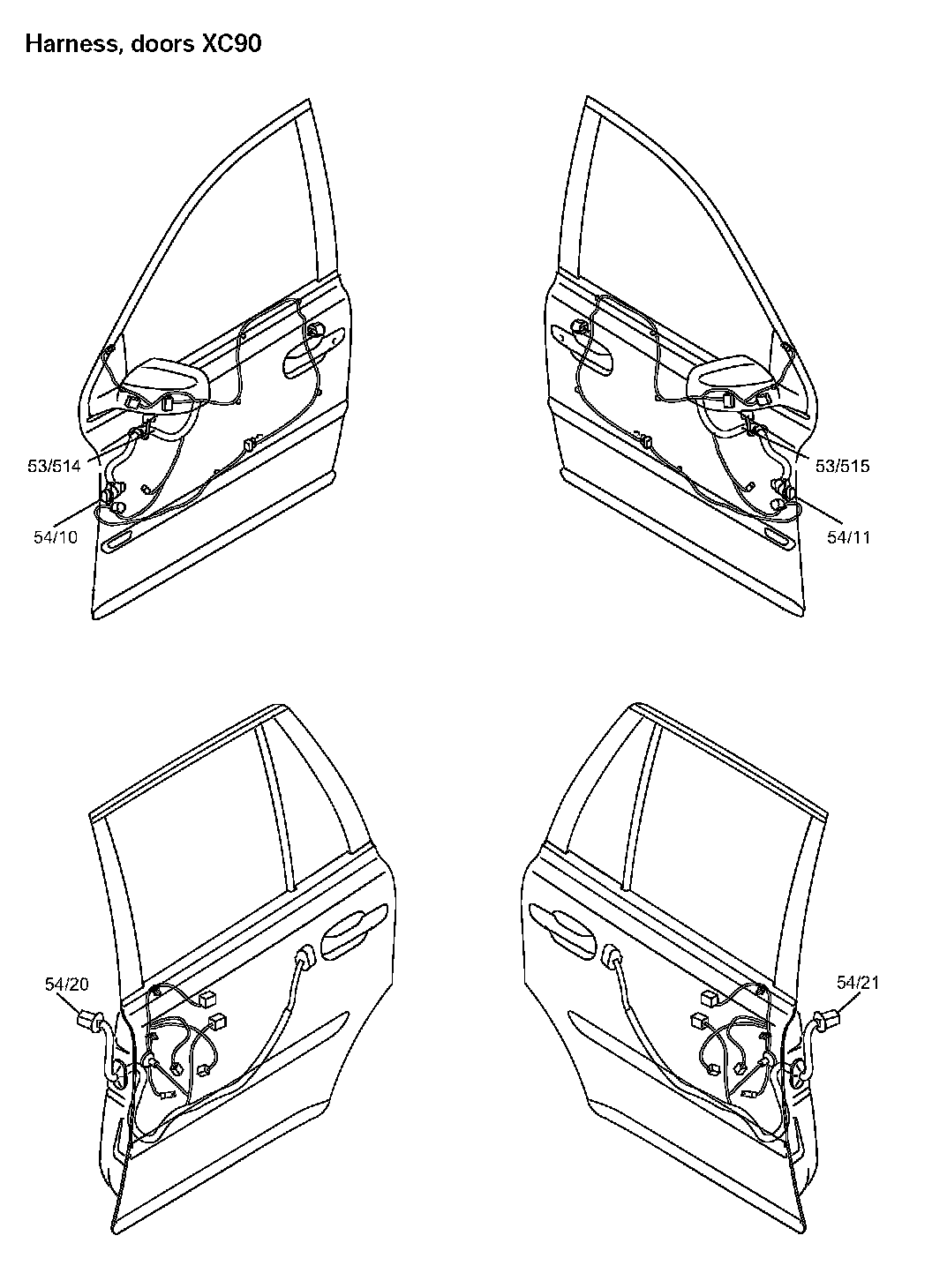 Harness, doors XC90

53/514

54/10

53/515

54/11

54/20

54/21