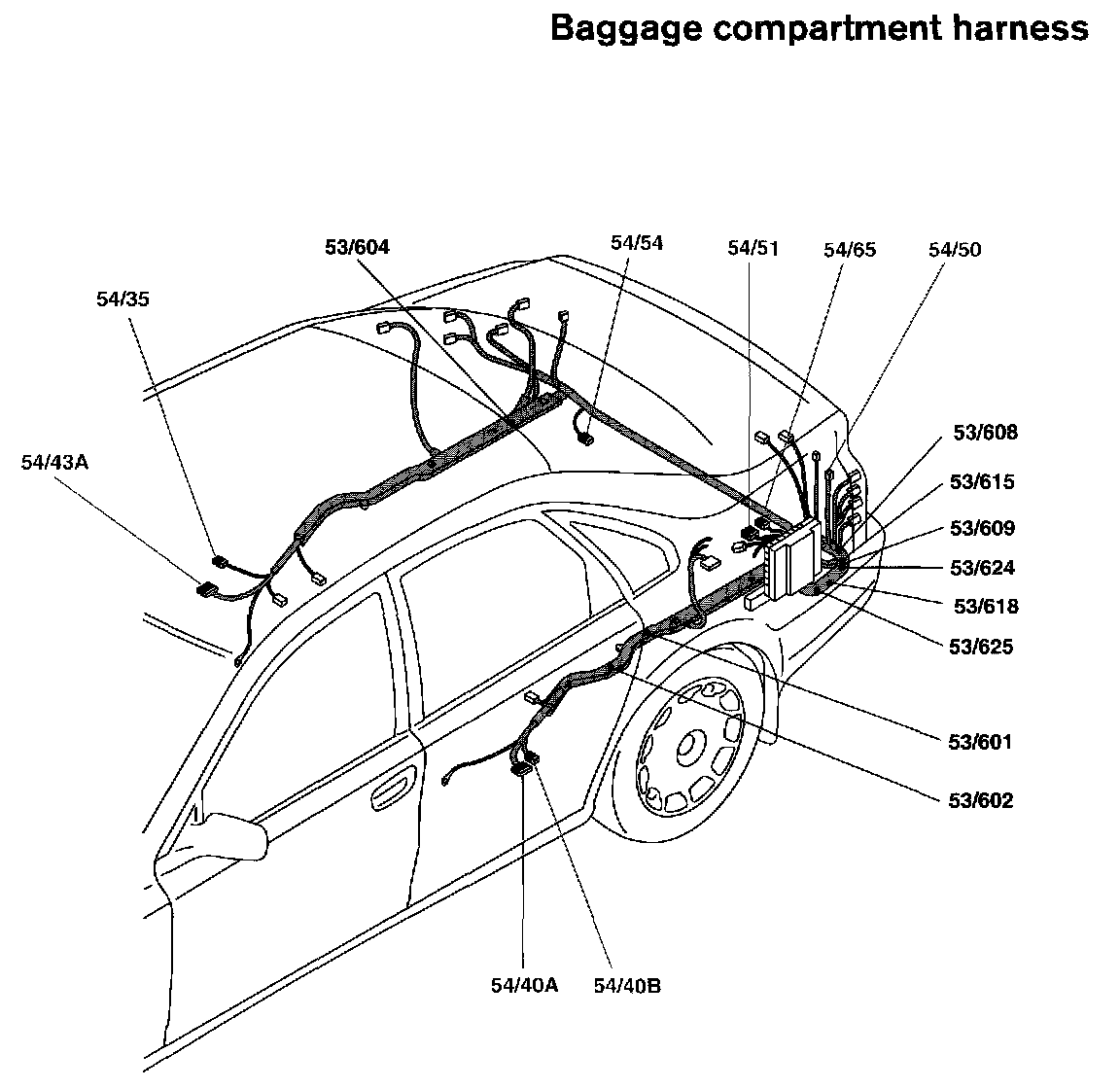 Baggage compartment harness

53/604
54/54
54/51
54/65
54/50
54/35
54/43A
53/608
53/615
53/609
53/624
53/618
53/625
53/601
53/602
54/40A
54/40B