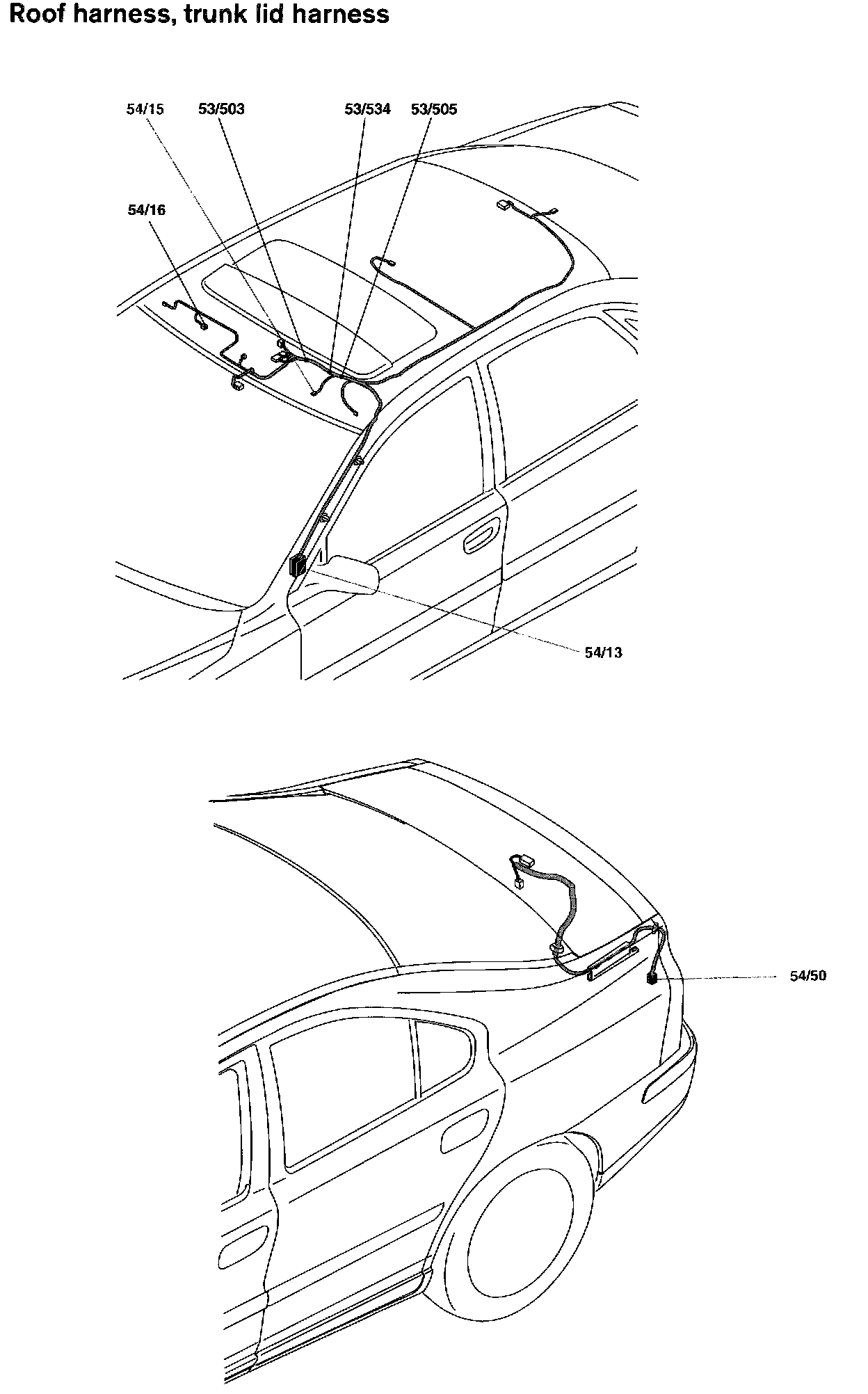 Roof harness, trunk lid harness

54/15
53/503
53/534
53/505
54/16
54/13

54/50