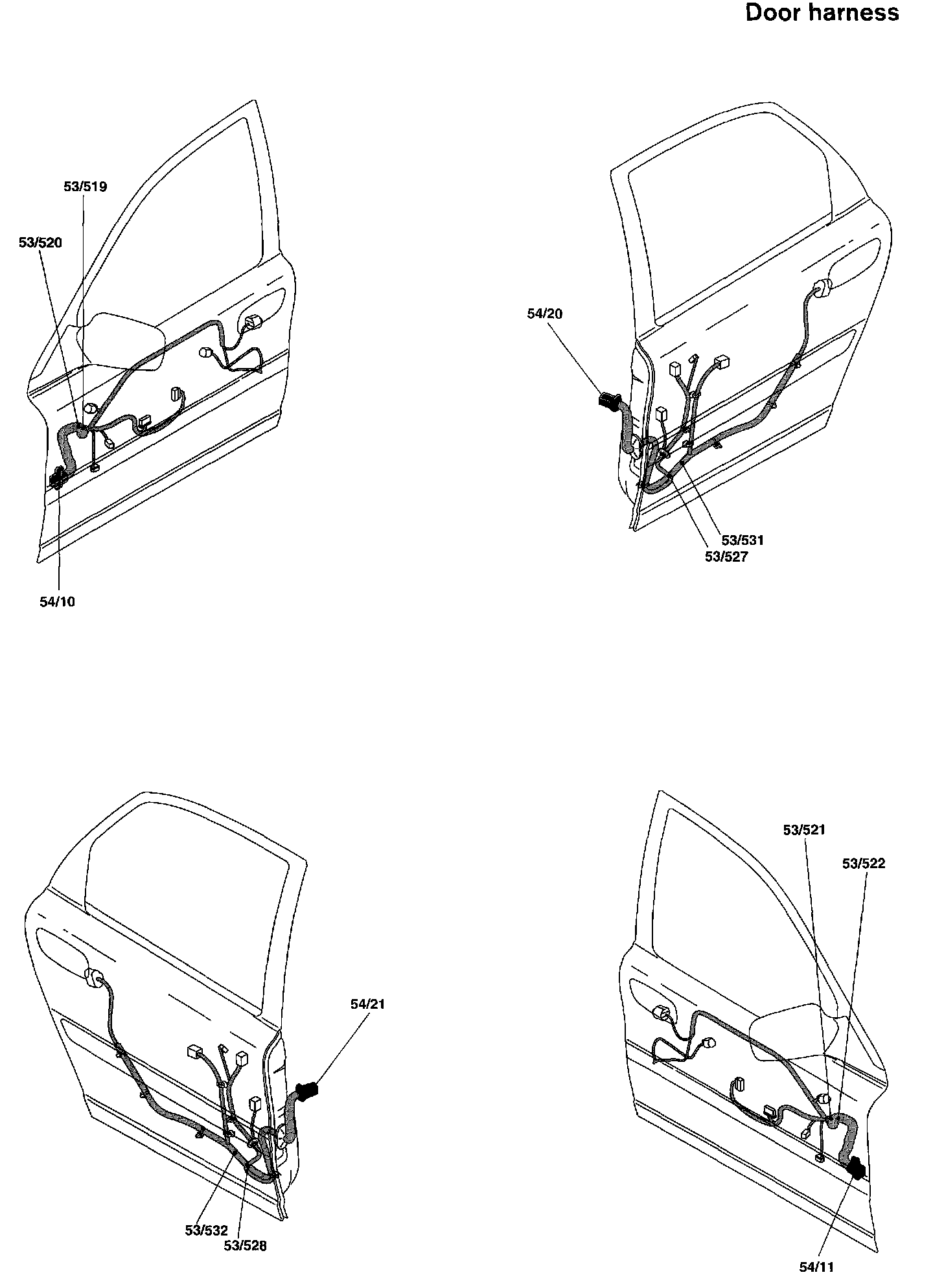 Door harness

53/519
53/520
54/10

54/20
53/531
53/527

54/21
53/532
53/528

53/521
53/522
54/11