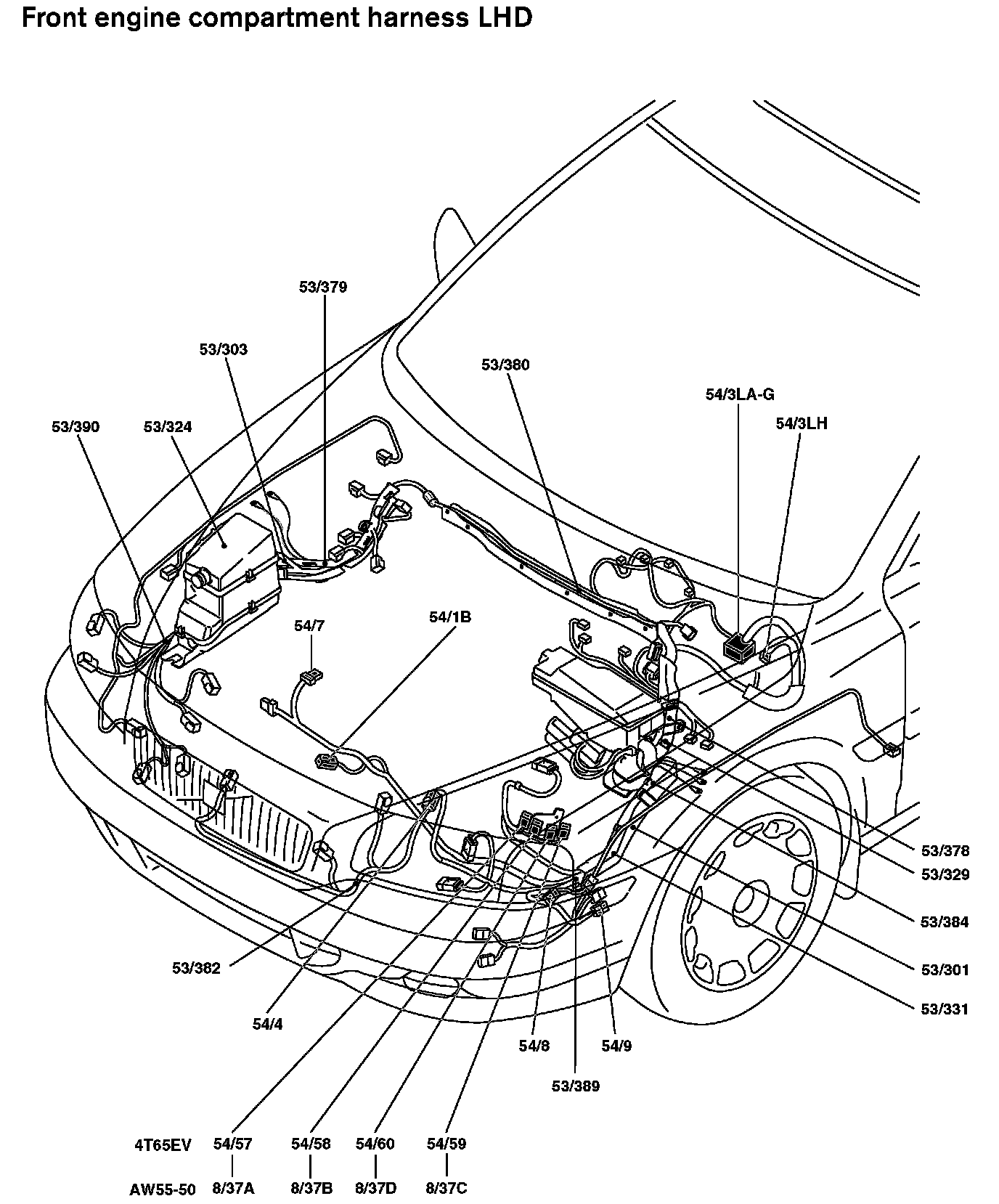 Front engine compartment harness LHD

53/379

53/303

53/380

54/3LA-G

54/3LH

53/390

53/324

54/7

54/1B

53/378

53/329

53/384

53/301

53/331

53/382

54/4

54/8

54/9

53/389

4T65EV 54/57 54/58 54/60 54/59

AW55-50 8/37A 8/37B 8/37D 8/37C