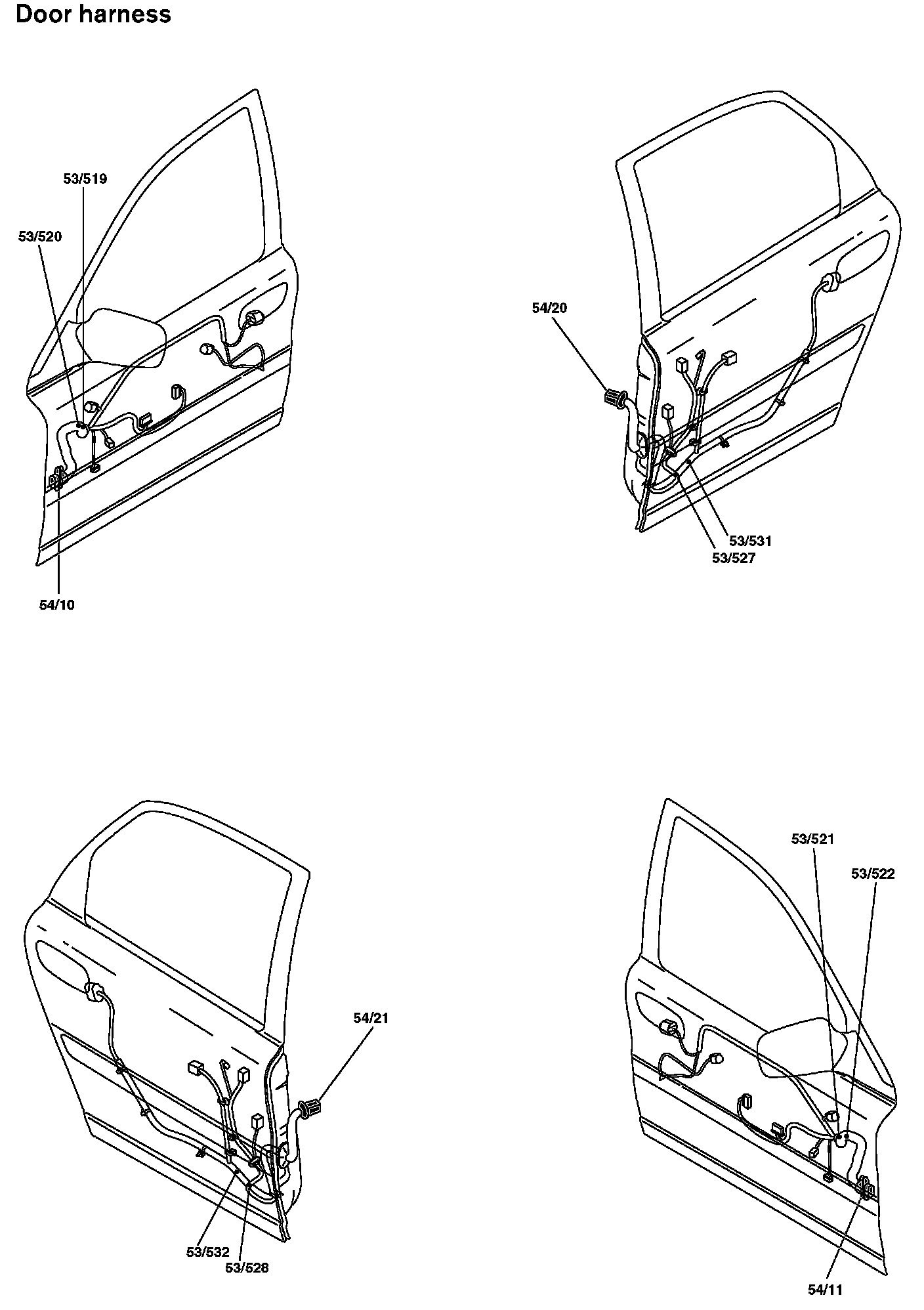 Door harness

53/519

53/520

54/10

54/20

53/531

53/527

54/21

53/532

53/528

53/521

53/522

54/11