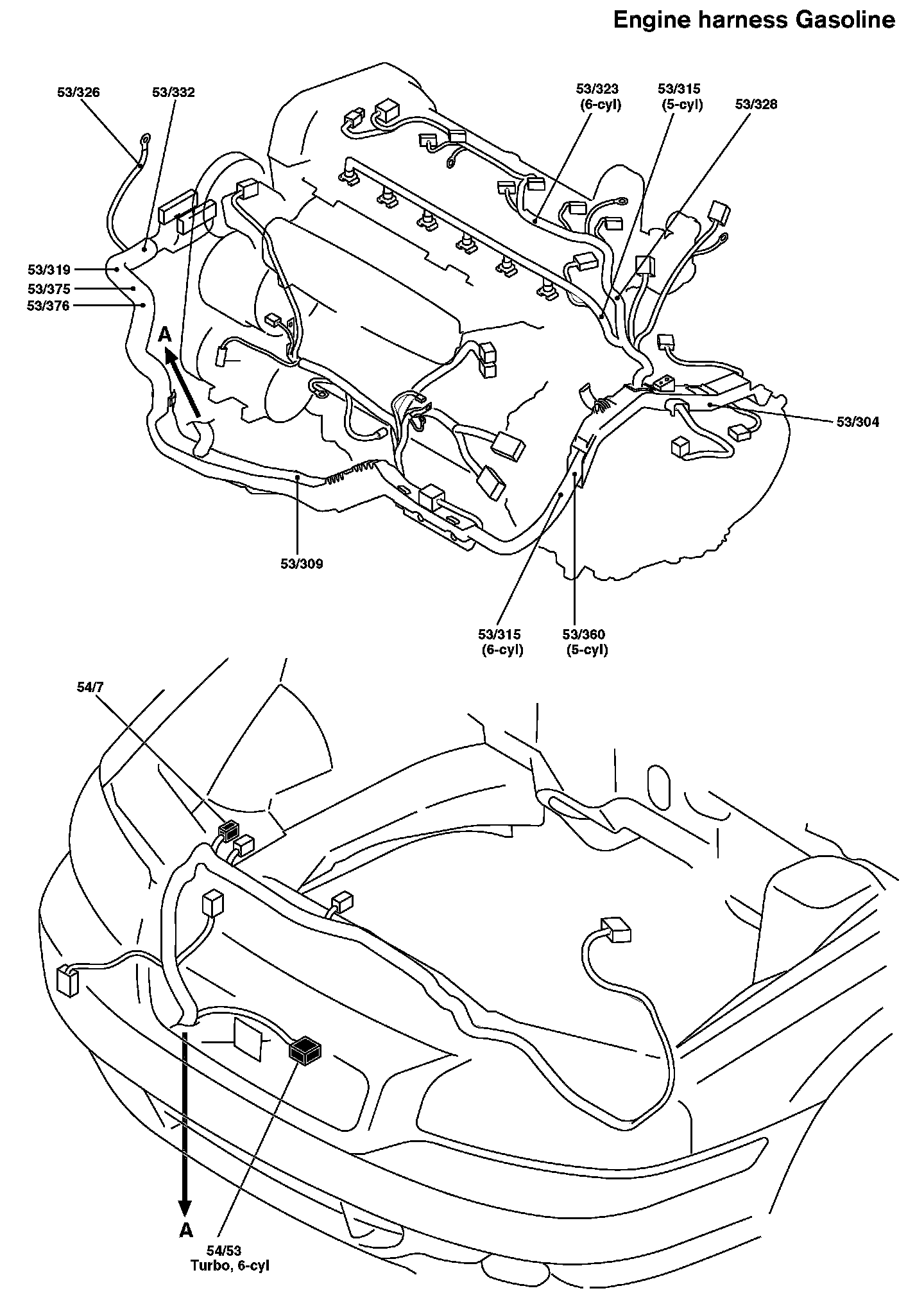 Engine harness Gasoline

53/326

53/332

53/323
(6-cyl)

53/315
(5-cyl)

53/328

53/319

53/375

53/376

A

53/304

53/309

53/315
(6-cyl)

53/360
(5-cyl)

54/7

A

54/53
Turbo, 6-cyl