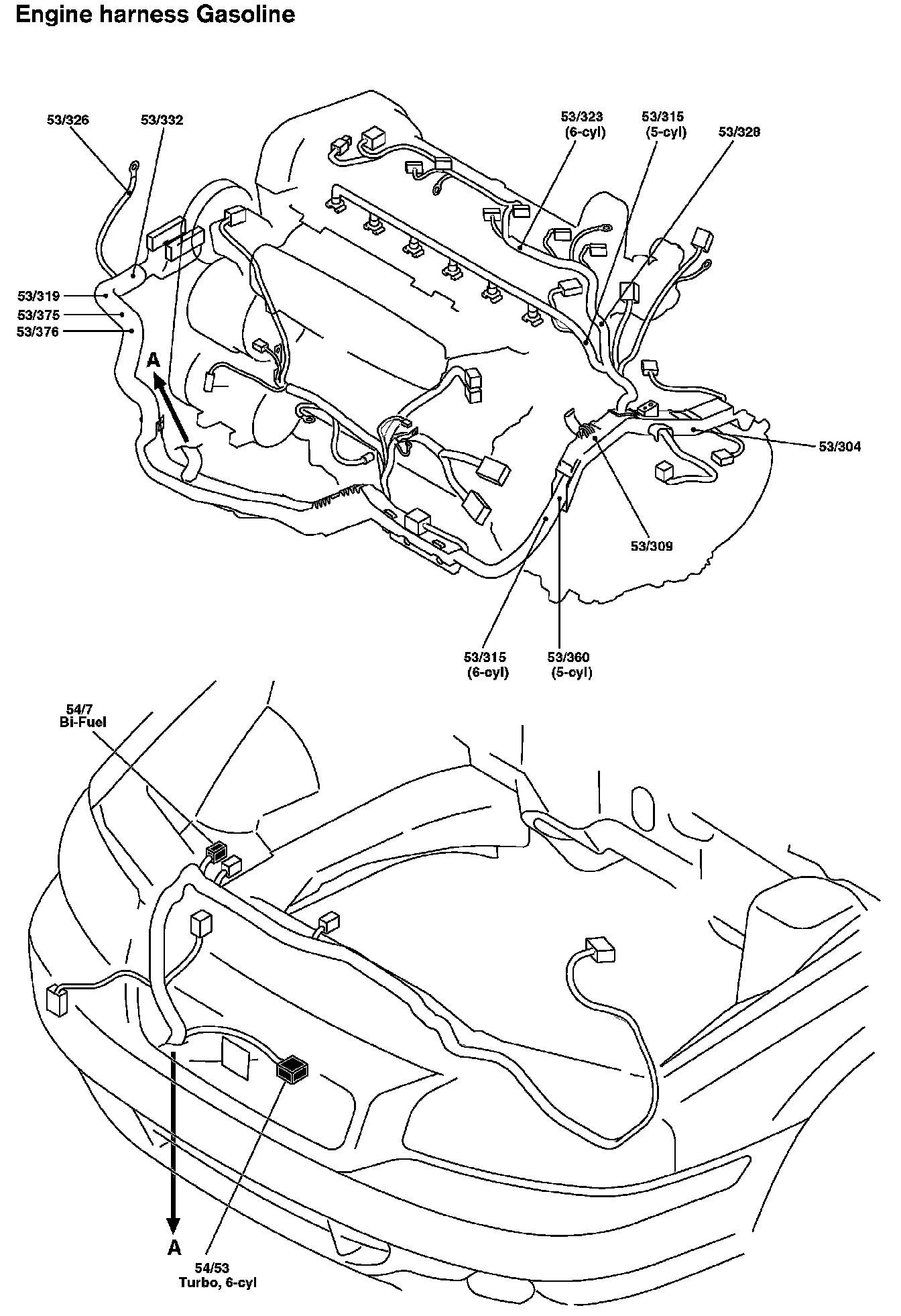 Engine harness Gasoline

53/326
53/332
53/323
(6-cyl)
53/315
(5-cyl)
53/328
53/319
53/375
53/376
A
53/304
53/309
53/315
(6-cyl)
53/360
(5-cyl)

54/7
Bi-Fuel
A
54/53
Turbo, 6-cyl