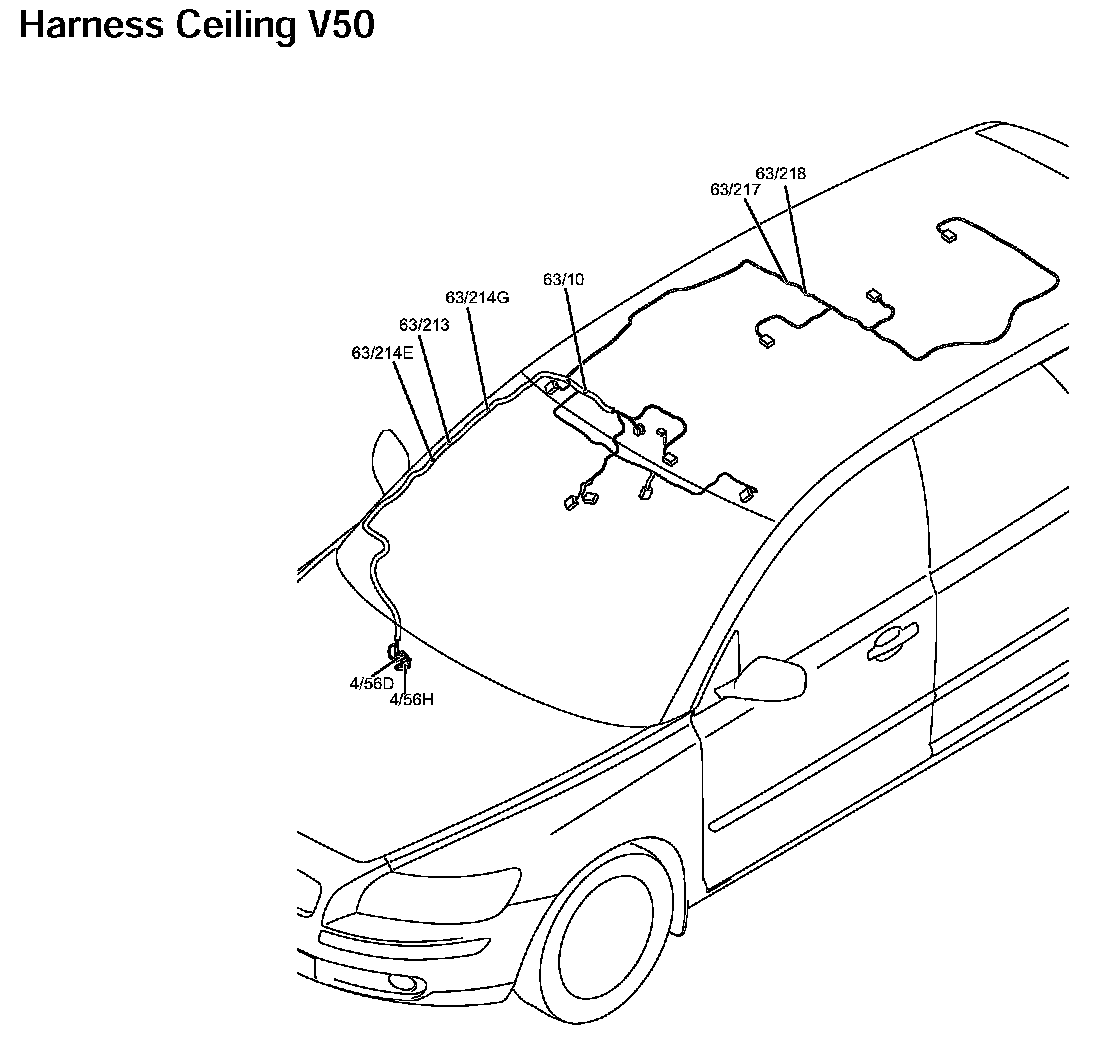 Harness Ceiling V50

63/218
63/217
63/10
63/214G
63/213
63/214E
4/56D
4/56H