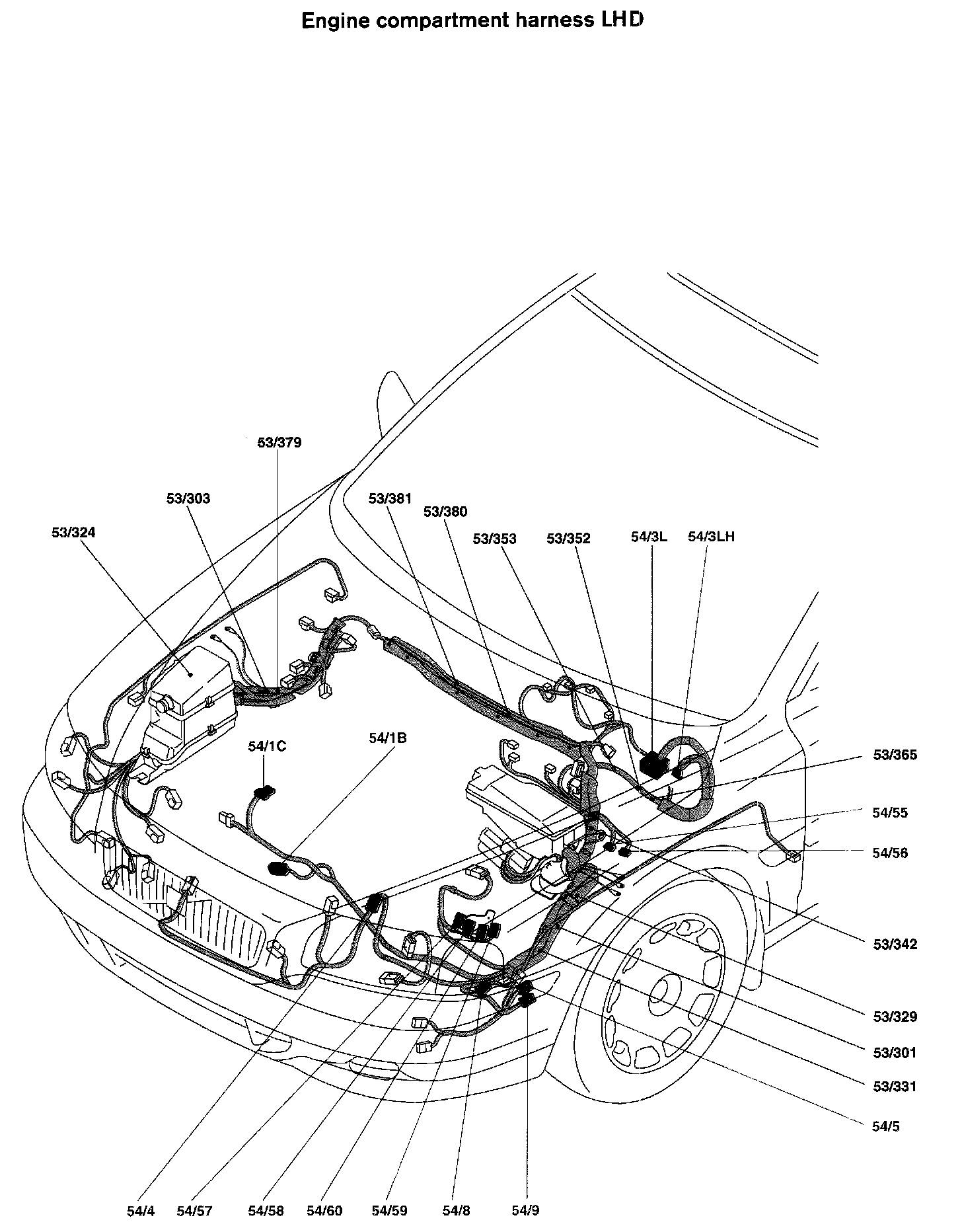 Engine compartment harness LHD

53/379
53/303
53/324
53/381
53/380
53/353
53/352
54/3L
54/3LH
54/1C
54/1B
53/365
54/55
54/56
53/342
53/329
53/301
53/331
54/5
54/4
54/57
54/58
54/60
54/59
54/8
54/9