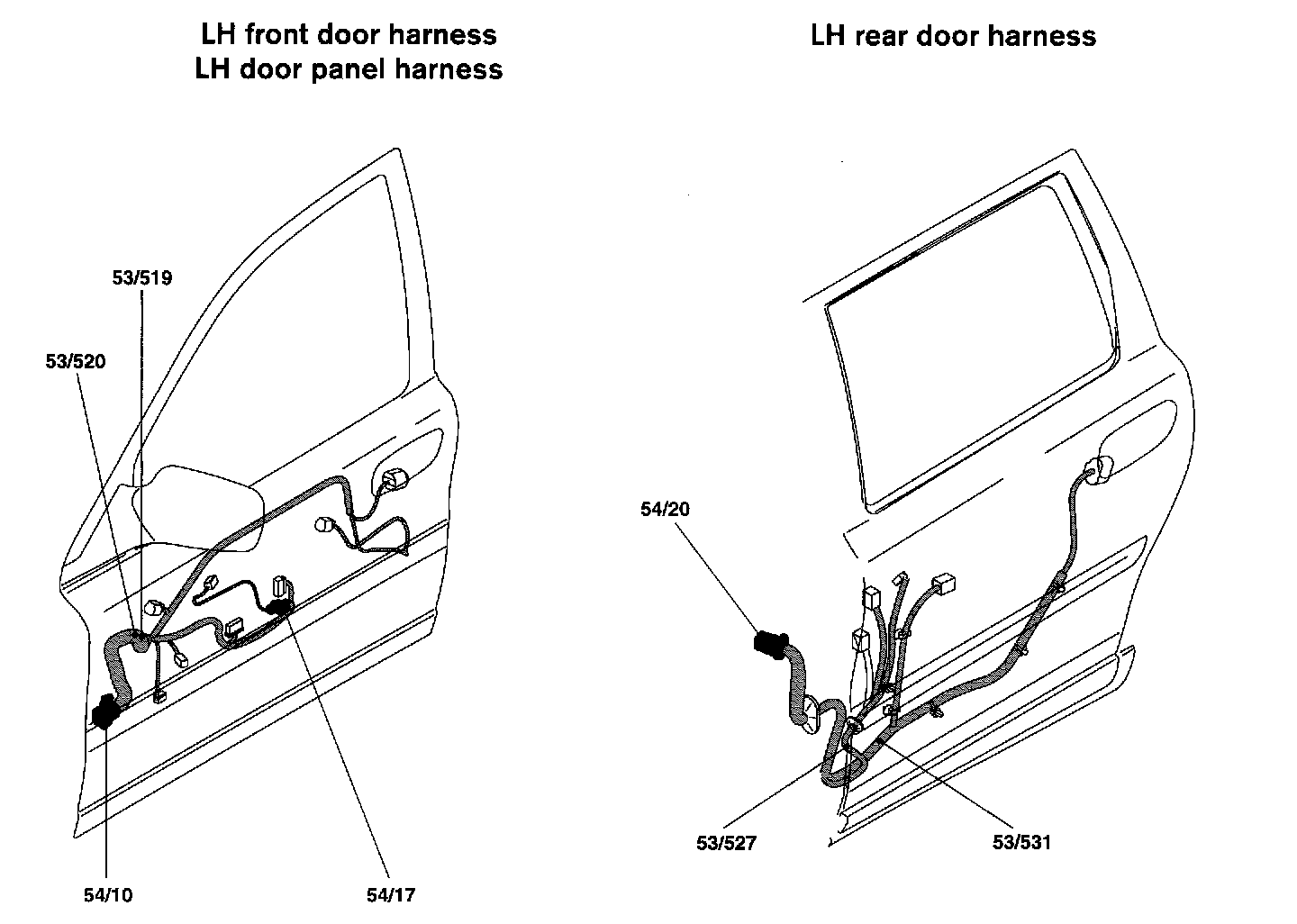 LH front door harness
LH door panel harness

53/519

53/520

54/10

54/17

LH rear door harness

54/20

53/527

53/531