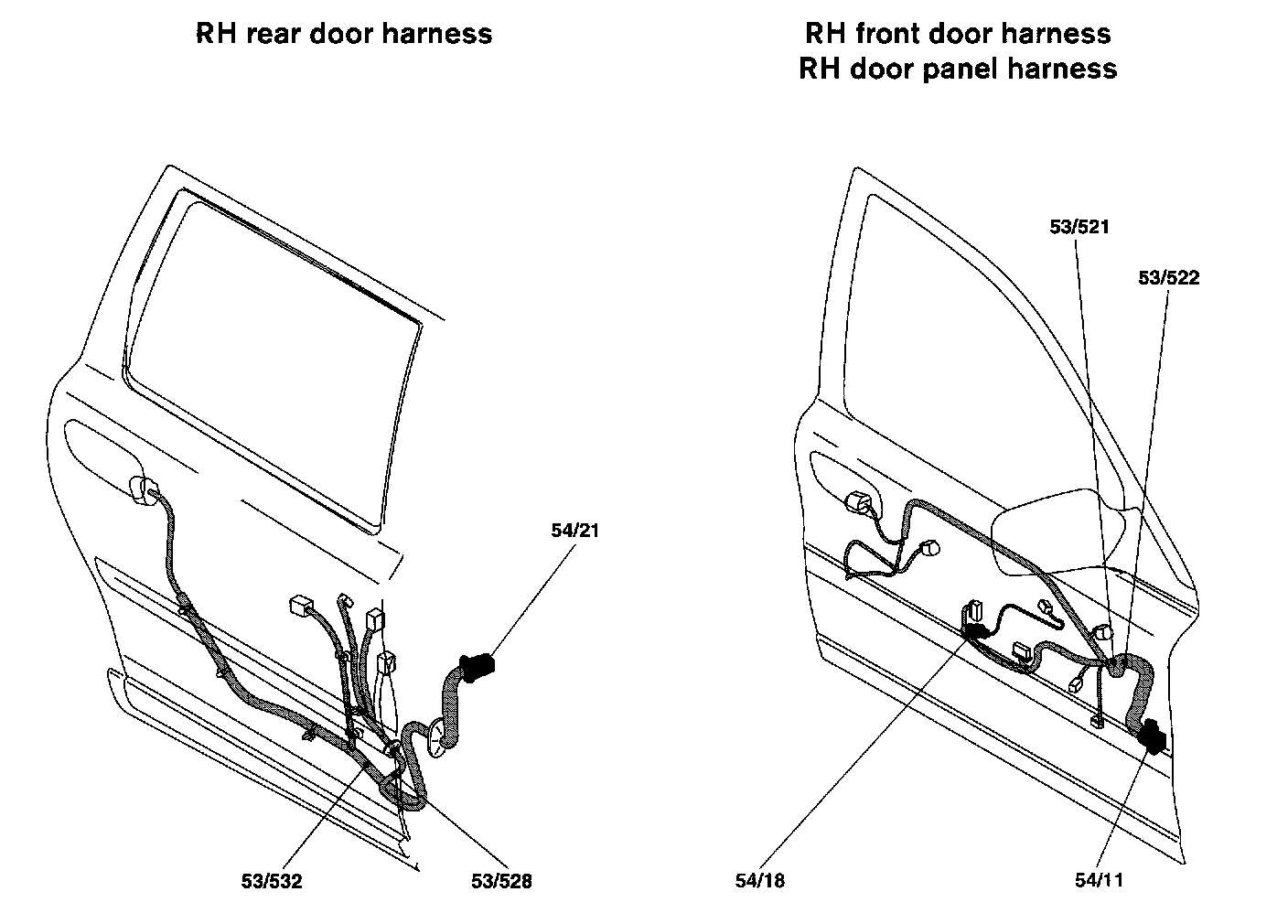 RH rear door harness

54/21

53/532

53/528

RH front door harness
RH door panel harness

53/521

53/522

54/18

54/11