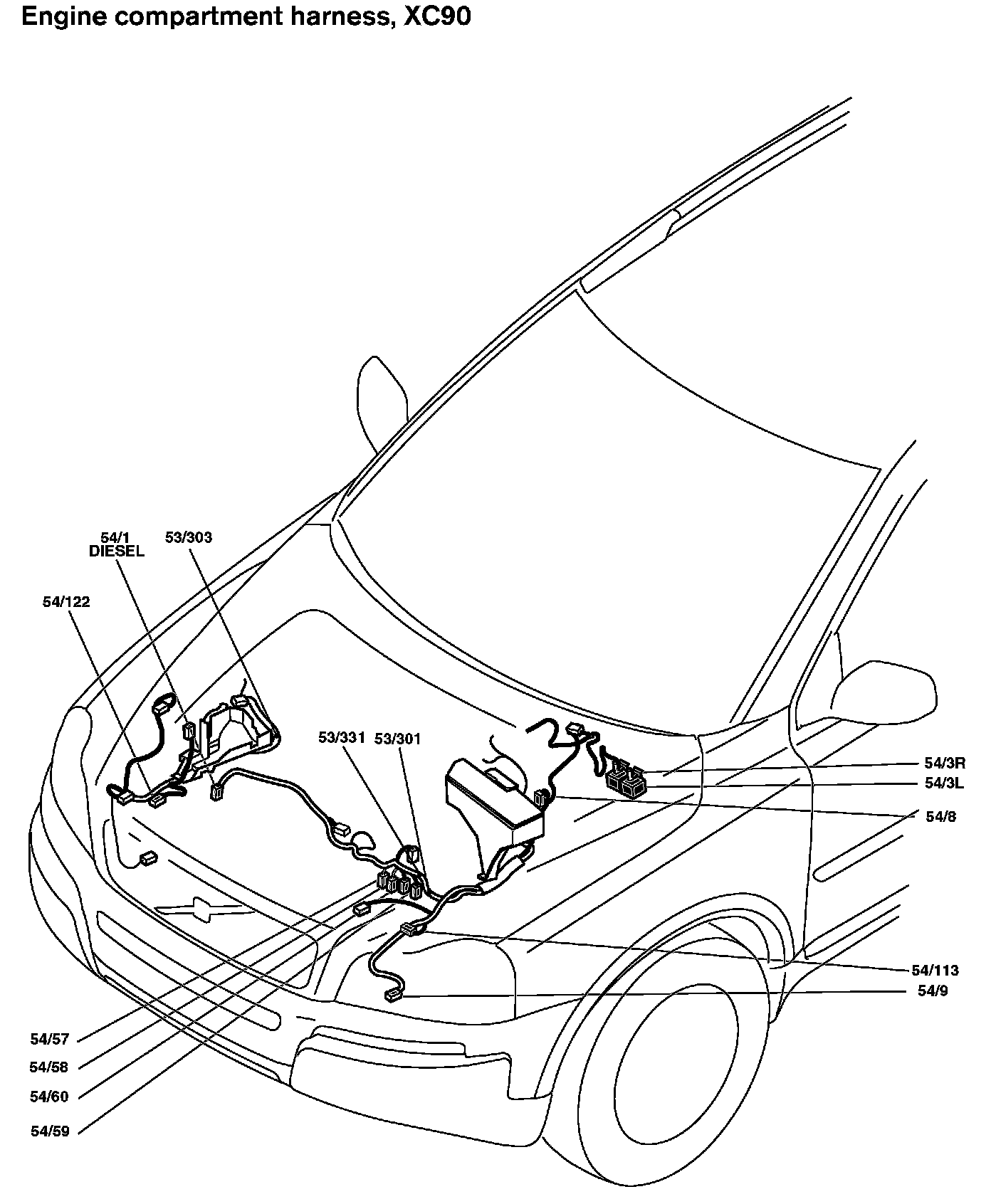 Engine compartment harness, XC90

54/1
DIESEL

53/303

54/122

53/331

53/301

54/3R

54/3L

54/8

54/113

54/9

54/57

54/58

54/60

54/59