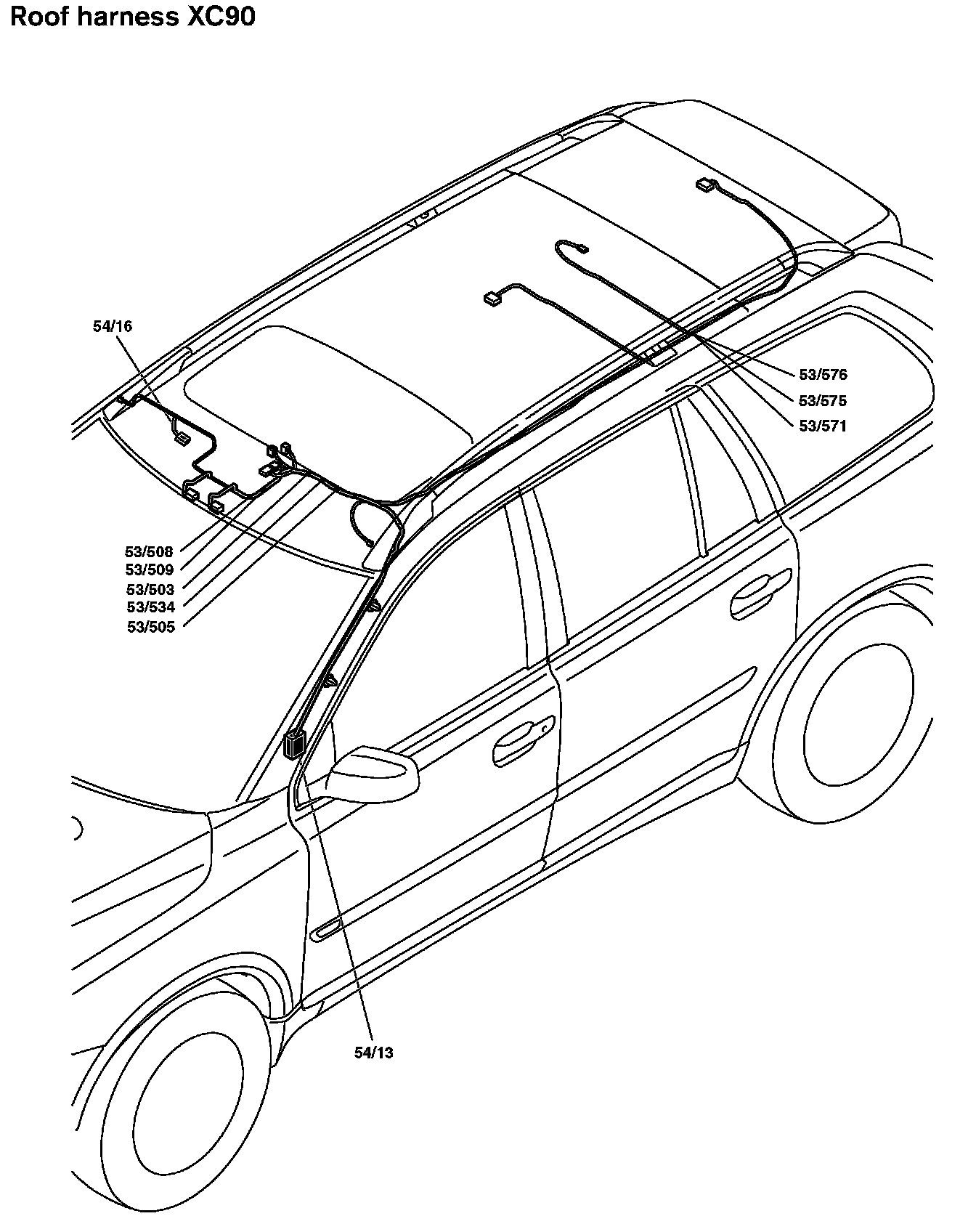 Roof harness XC90

54/16

53/576
53/575
53/571

53/508
53/509
53/503
53/534
53/505

54/13