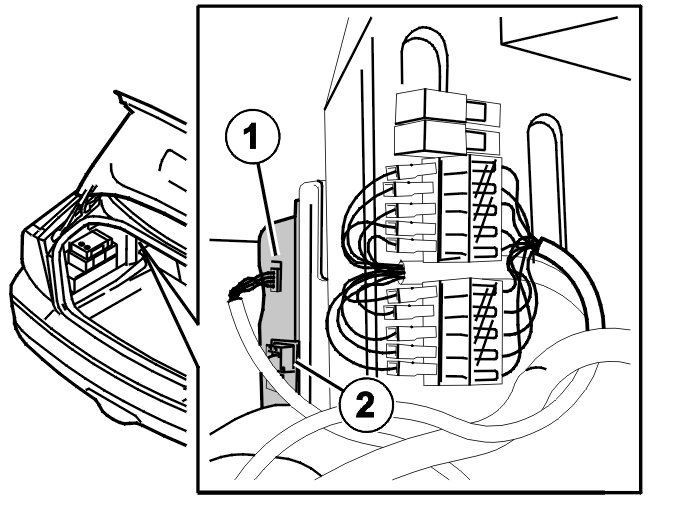 1
2