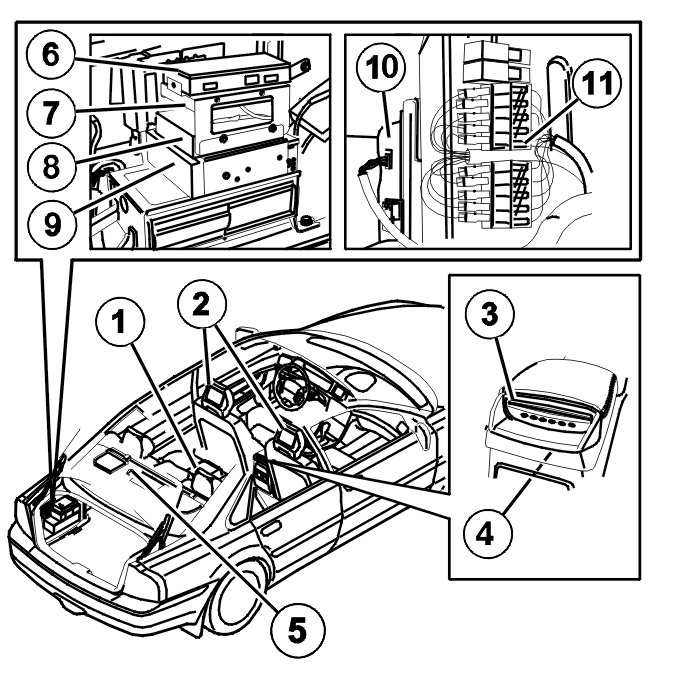 6
7
8
9
10
11
1
2
3
4
5