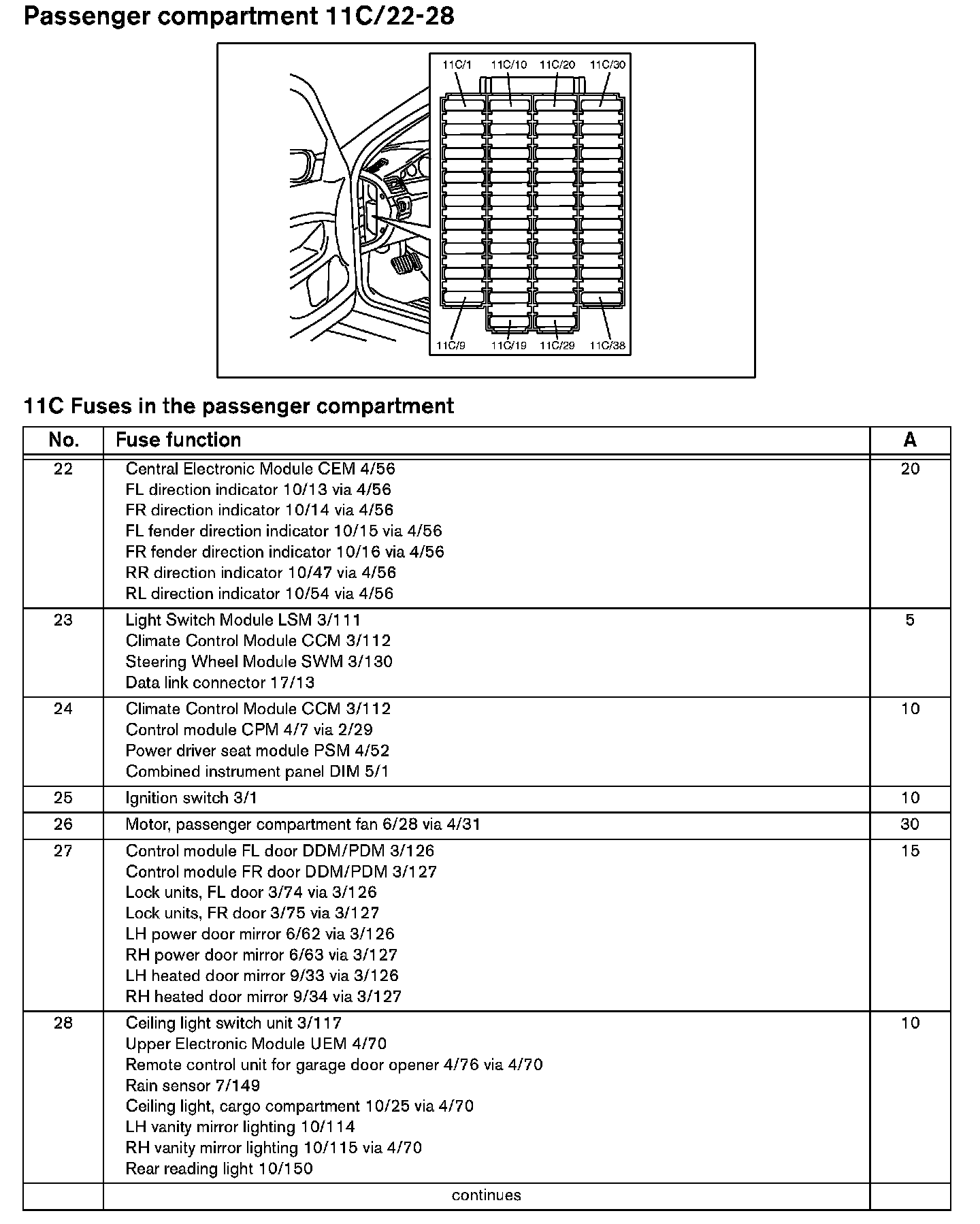 Passenger compartment 11C/22-28

11C/1 11C/10 11C/20 11C/30

11C/9 11C/19 11C/29 11C/38

11C Fuses in the passenger compartment

| No. | Fuse function | A |
|---|---|---|
| 22 | Central Electronic Module CEM 4/56<br>FL direction indicator 10/13 via 4/56<br>FR direction indicator 10/14 via 4/56<br>FL fender direction indicator 10/15 via 4/56<br>FR fender direction indicator 10/16 via 4/56<br>RR direction indicator 10/47 via 4/56<br>RL direction indicator 10/54 via 4/56 | 20 |
| 23 | Light Switch Module LSM 3/111<br>Climate Control Module CCM 3/112<br>Steering Wheel Module SWM 3/130<br>Data link connector 17/13 | 5 |
| 24 | Climate Control Module CCM 3/112<br>Control module CPM 4/7 via 2/29<br>Power driver seat module PSM 4/52<br>Combined instrument panel DIM 5/1 | 10 |
| 25 | Ignition switch 3/1 | 10 |
| 26 | Motor, passenger compartment fan 6/28 via 4/31 | 30 |
| 27 | Control module FL door DDM/PDM 3/126<br>Control module FR door DDM/PDM 3/127<br>Lock units, FL door 3/74 via 3/126<br>Lock units, FR door 3/75 via 3/127<br>LH power door mirror 6/62 via 3/126<br>RH power door mirror 6/63 via 3/127<br>LH heated door mirror 9/33 via 3/126<br>RH heated door mirror 9/34 via 3/127 | 15 |
| 28 | Ceiling light switch unit 3/117<br>Upper Electronic Module UEM 4/70<br>Remote control unit for garage door opener 4/76 via 4/70<br>Rain sensor 7/149<br>Ceiling light, cargo compartment 10/25 via 4/70<br>LH vanity mirror lighting 10/114<br>RH vanity mirror lighting 10/115 via 4/70<br>Rear reading light 10/150 | 10 |
| | continues | |