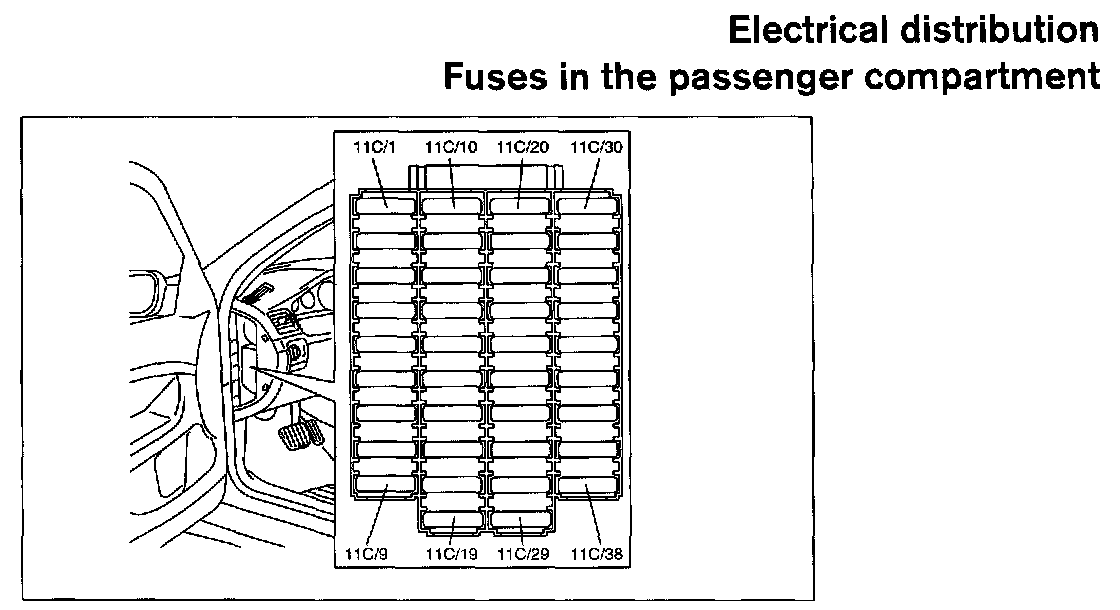 Electrical distribution
Fuses in the passenger compartment

11C/1 11C/10 11C/20 11C/30

11C/9 11C/19 11C/29 11C/38