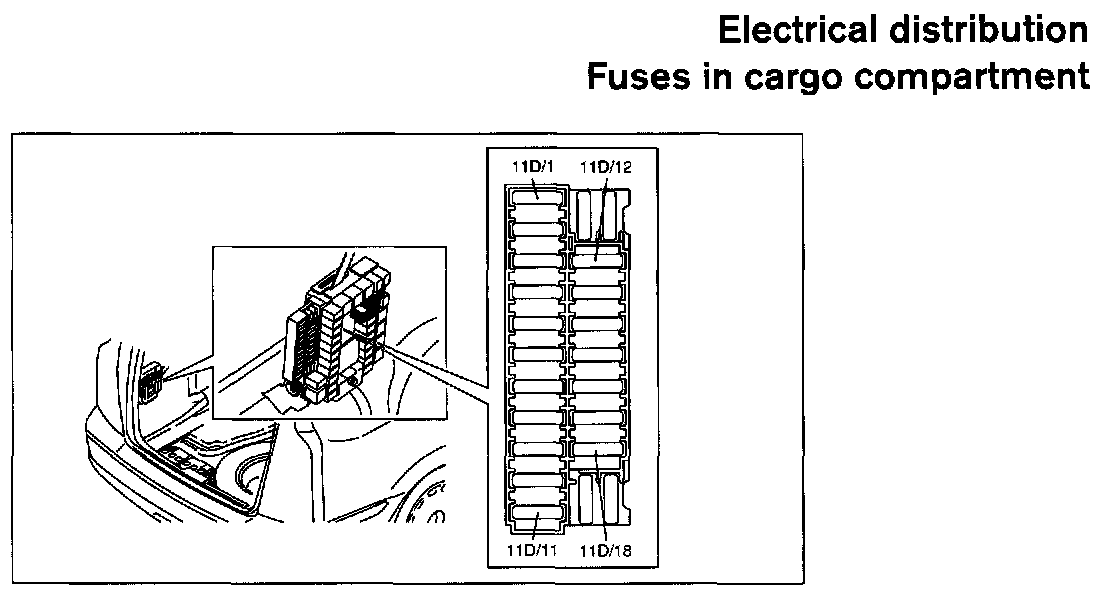 Electrical distribution
Fuses in cargo compartment

11D/1
11D/12
11D/11
11D/18