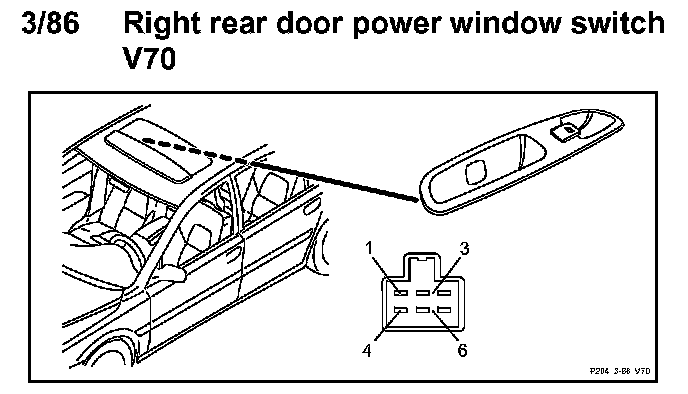 3/86 Right rear door power window switch V70

1
3
4
6
P204 3-86 V70