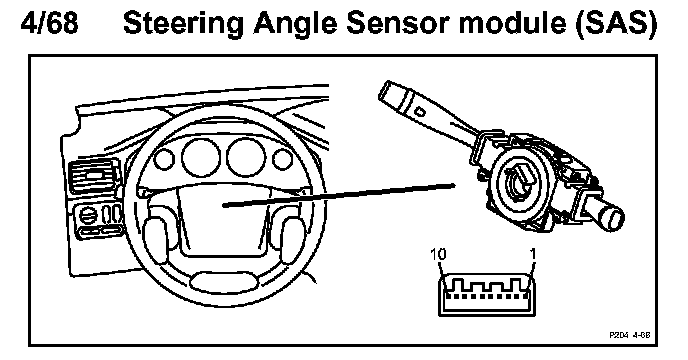 4/68 Steering Angle Sensor module (SAS)

10

1

P204 4-68