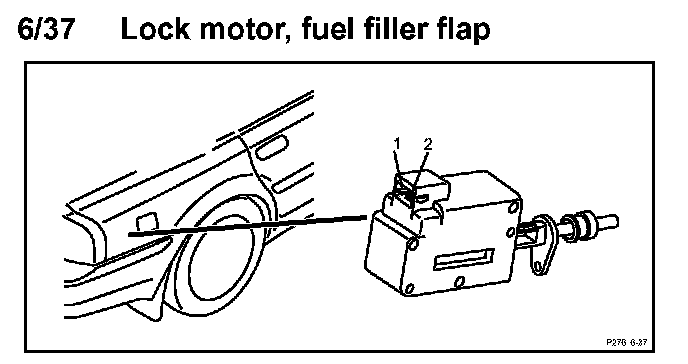 6/37 Lock motor, fuel filler flap

1 2

P276 6-37