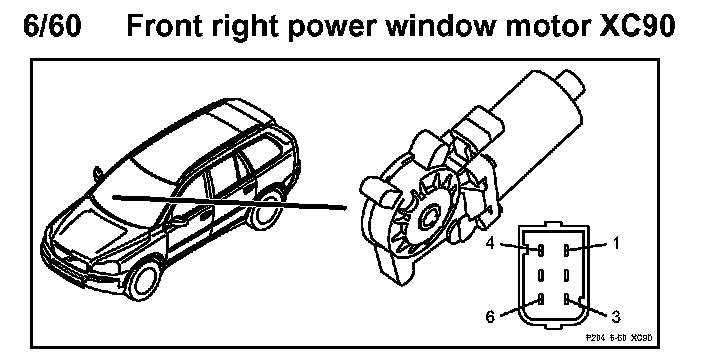 6/60 Front right power window motor XC90

4
1
6
3

P204 6-60 XC90