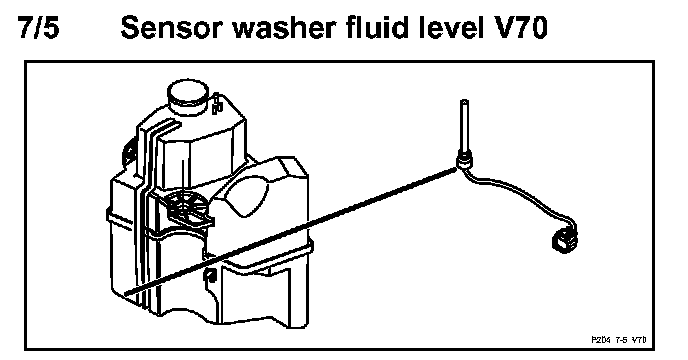 7/5 Sensor washer fluid level V70

P204 7-5 V70