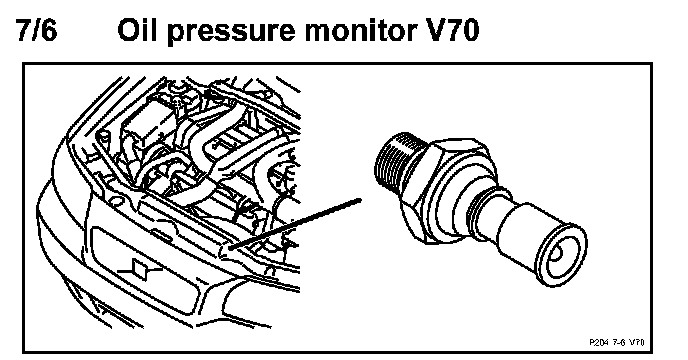 7/6 Oil pressure monitor V70

P204 7-6 V70