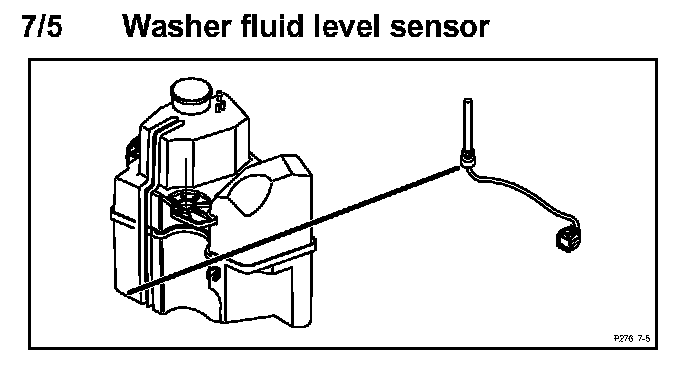 7/5 Washer fluid level sensor

P276 7-5