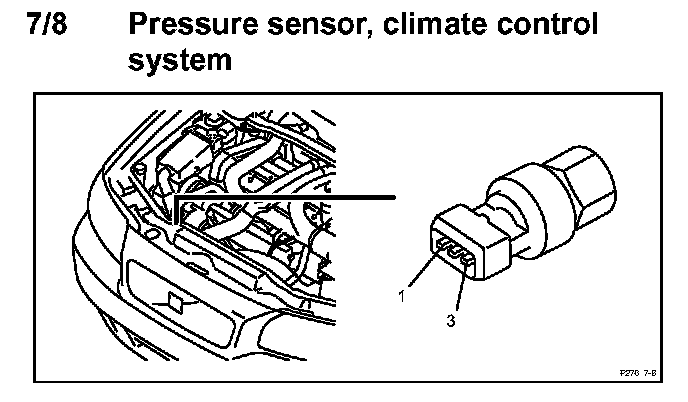 7/8 Pressure sensor, climate control system

1

3

P276 7-8