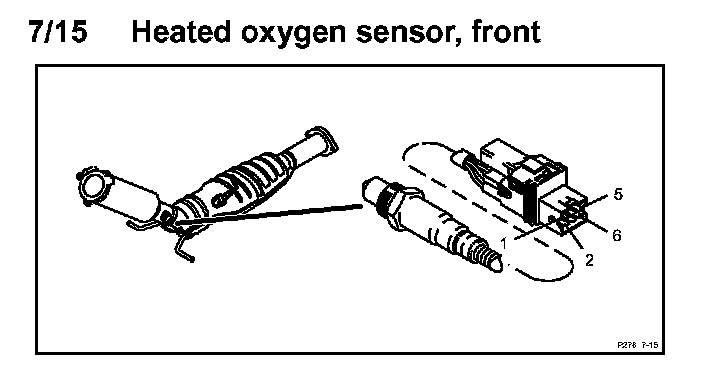 7/15 Heated oxygen sensor, front

5
6
1
2

P278 7-15