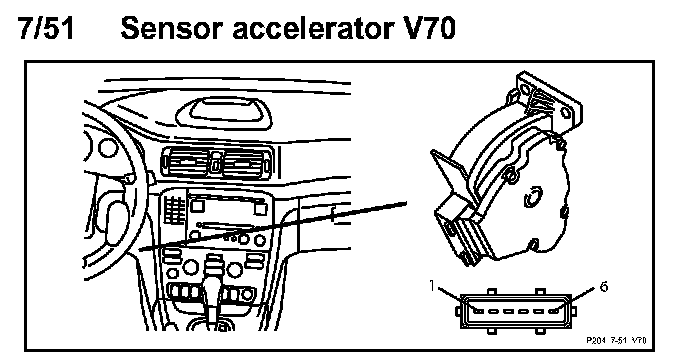 7/51 Sensor accelerator V70

1

6

P204 7-51 V70