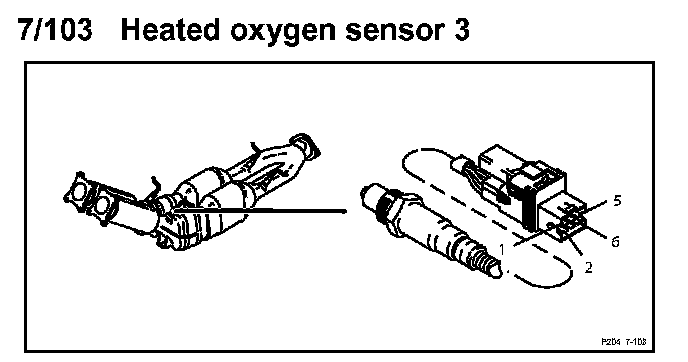 7/103 Heated oxygen sensor 3

5
6
1
2

P204 7-103