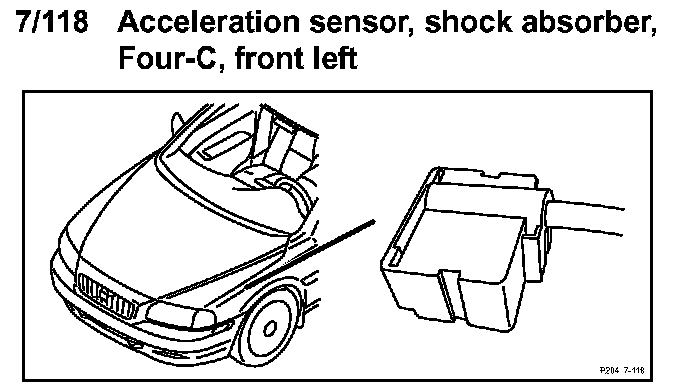 7/118 Acceleration sensor, shock absorber, Four-C, front left

P204 7-118