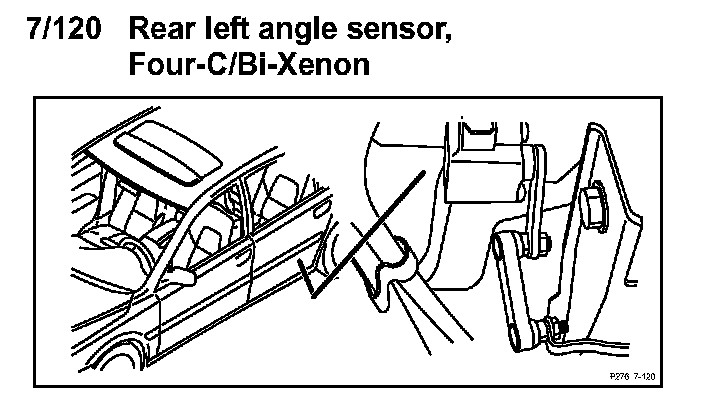 7/120 Rear left angle sensor, Four-C/Bi-Xenon

P276 7-120