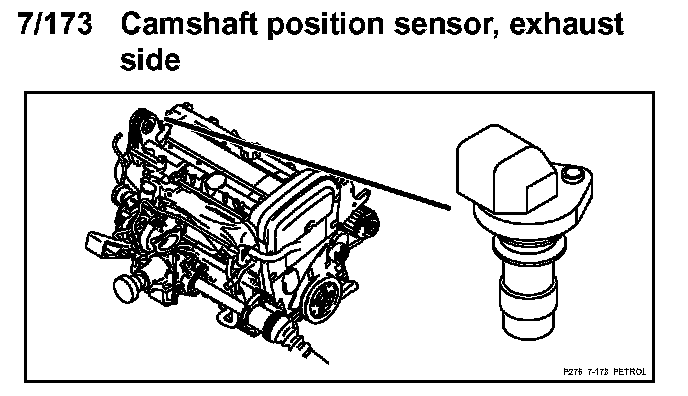 7/173 Camshaft position sensor, exhaust side

P275 7-173 PETROL