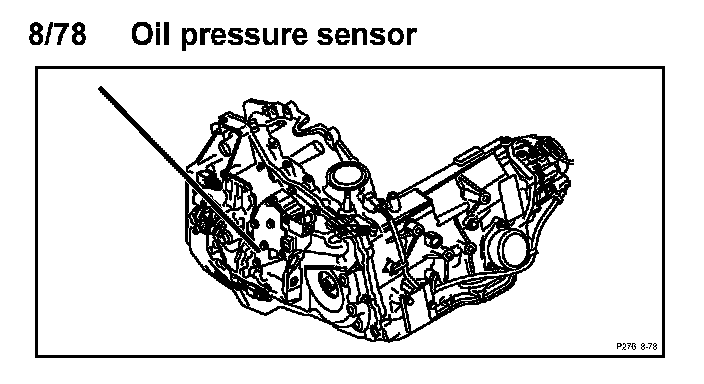 8/78 Oil pressure sensor

P276 8-78