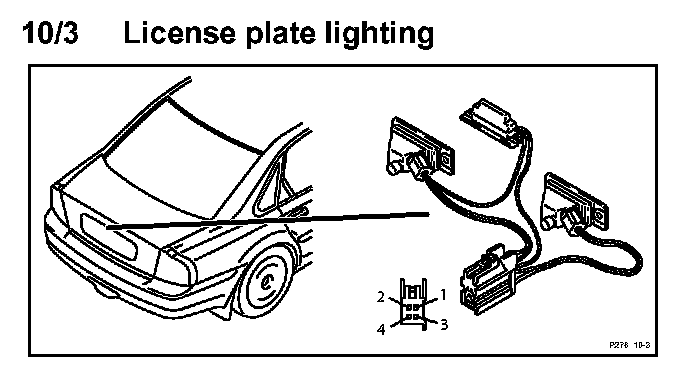 10/3 License plate lighting

2
1
4
3

P278 10-3