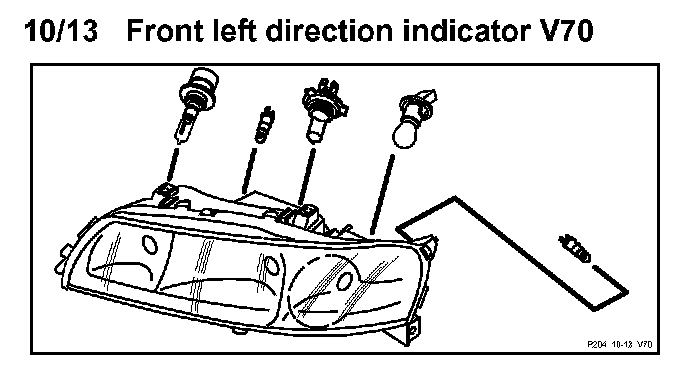 10/13 Front left direction indicator V70

P204 10-13 V70