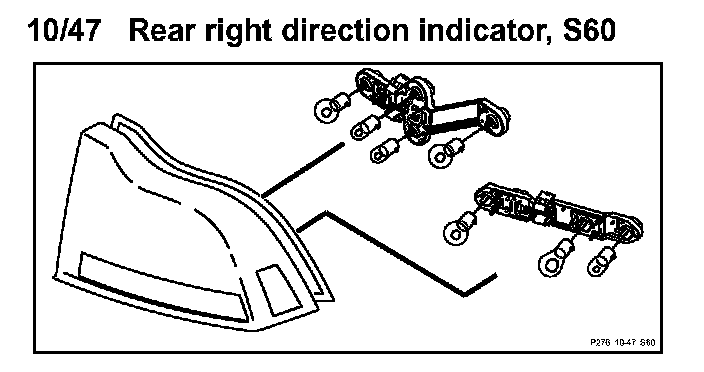 10/47 Rear right direction indicator, S60

P276 10-47 S60